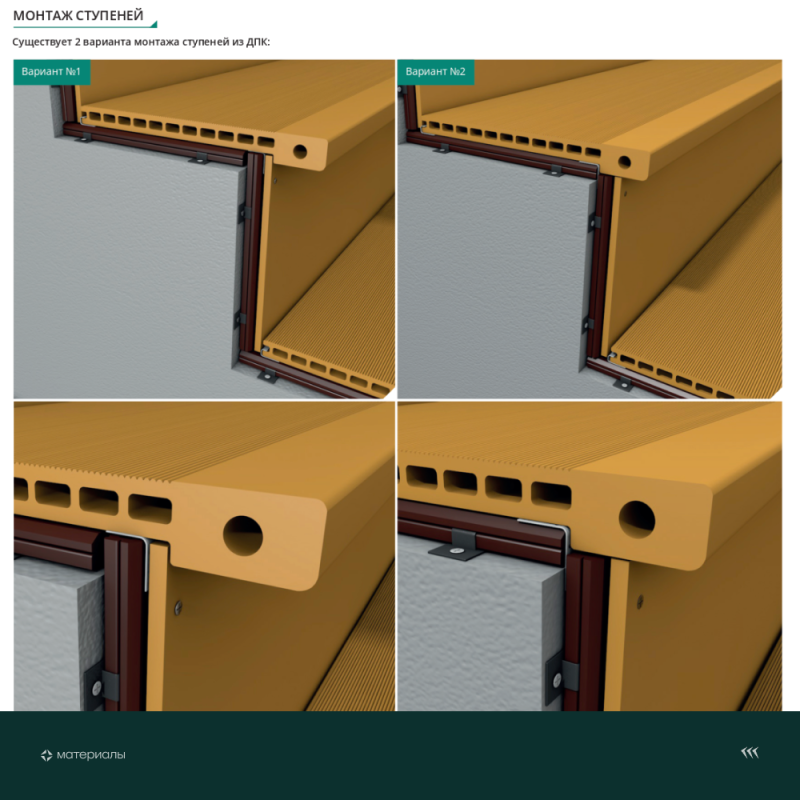 МОНТАЖ СТУПЕНЕЙ

Существует 2 варианта монтажа ступеней из ДПК:

Вариант №1

Вариант №2

материалы